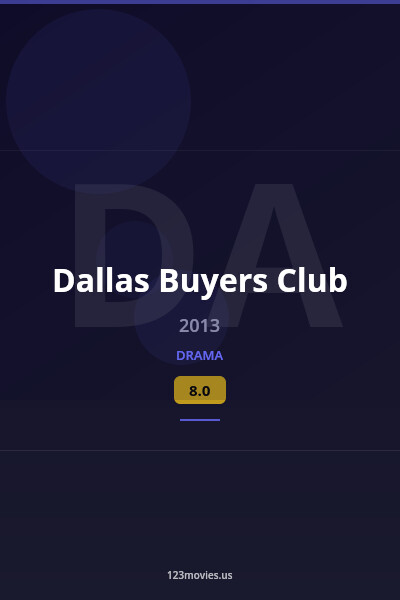 DA

Dallas Buyers Club

2013

DRAMA

8.0

123movies.us