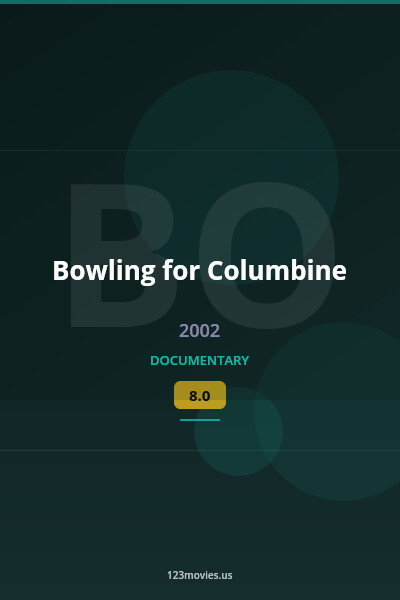 BO

Bowling for Columbine

2002

DOCUMENTARY

8.0

123movies.us