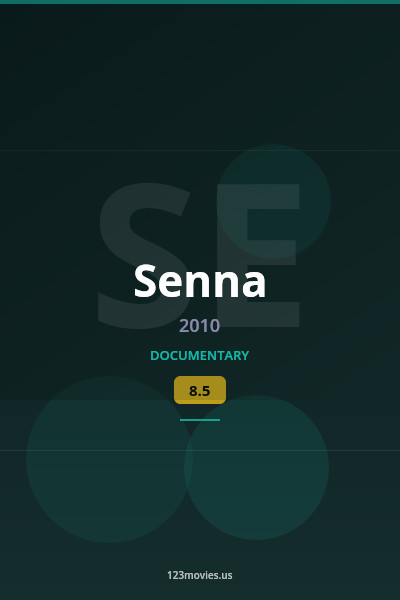 SE

Senna

2010

DOCUMENTARY

8.5

123movies.us