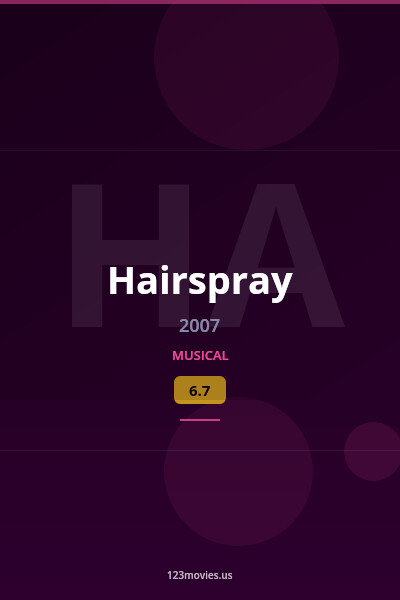 HA

Hairspray

2007

MUSICAL

6.7

123movies.us