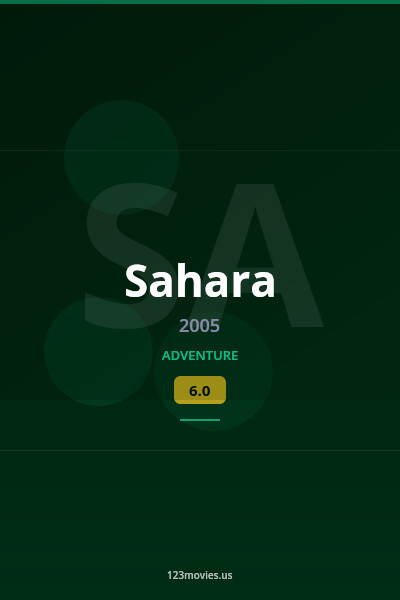 SA

Sahara

2005

ADVENTURE

6.0

123movies.us