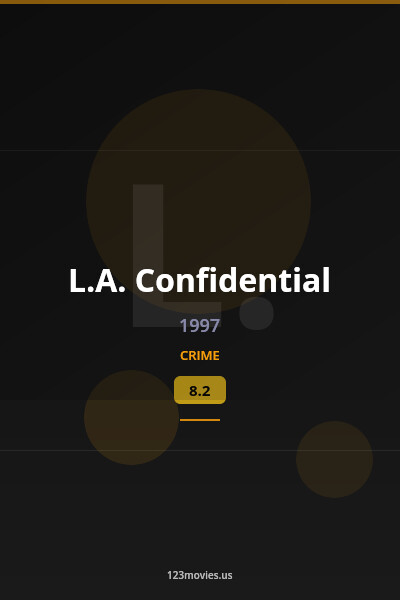 L.

L.A. Confidential

1997

CRIME

8.2

123movies.us